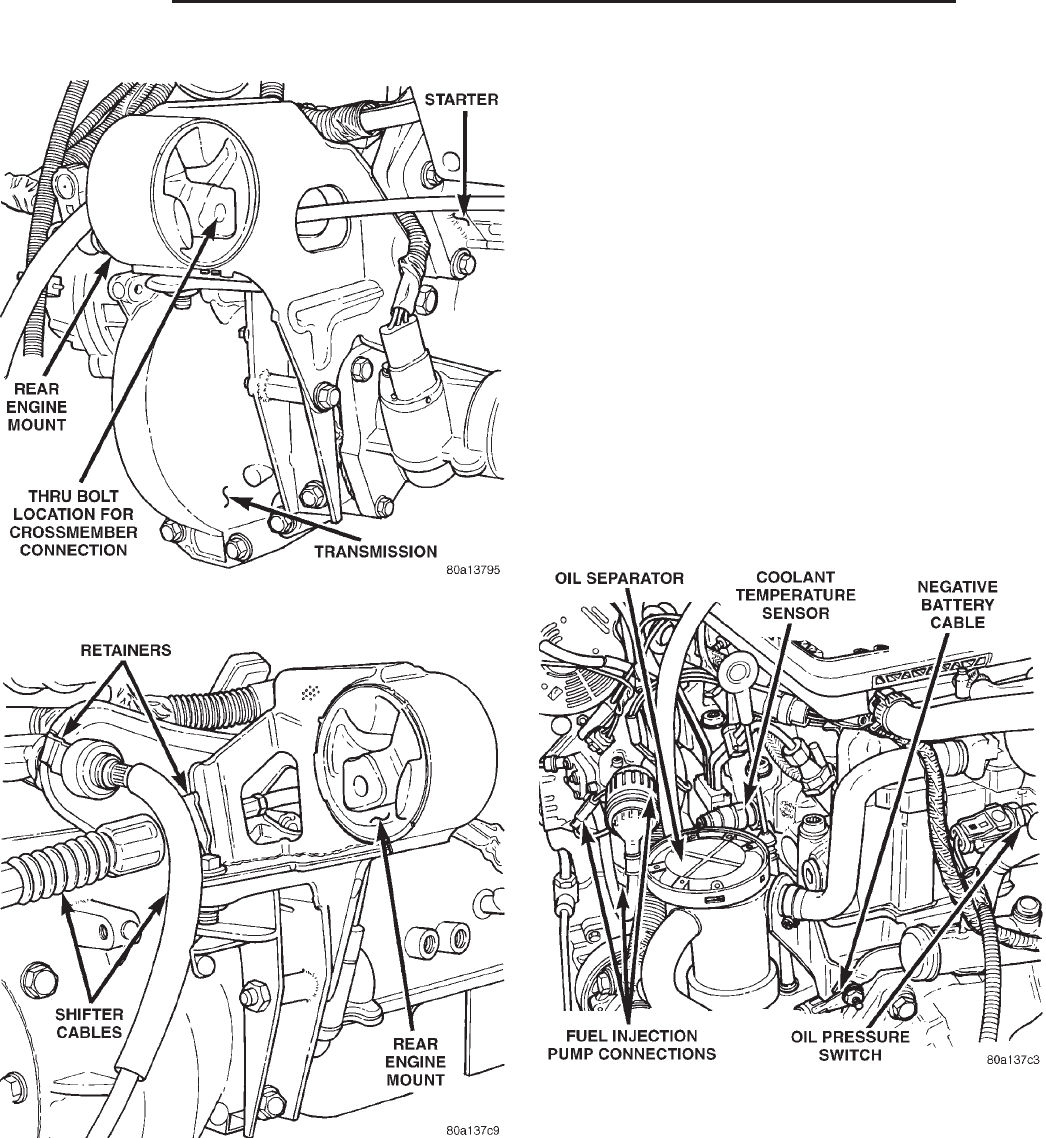 STARTER
REAR ENGINE MOUNT
THRU BOLT LOCATION FOR CROSSMEMBER CONNECTION
TRANSMISSION
80a13795

RETAINERS
SHIFTER CABLES
REAR ENGINE MOUNT
80a137c9

OIL SEPARATOR
COOLANT TEMPERATURE SENSOR
NEGATIVE BATTERY CABLE
FUEL INJECTION PUMP CONNECTIONS
OIL PRESSURE SWITCH
80a137c3