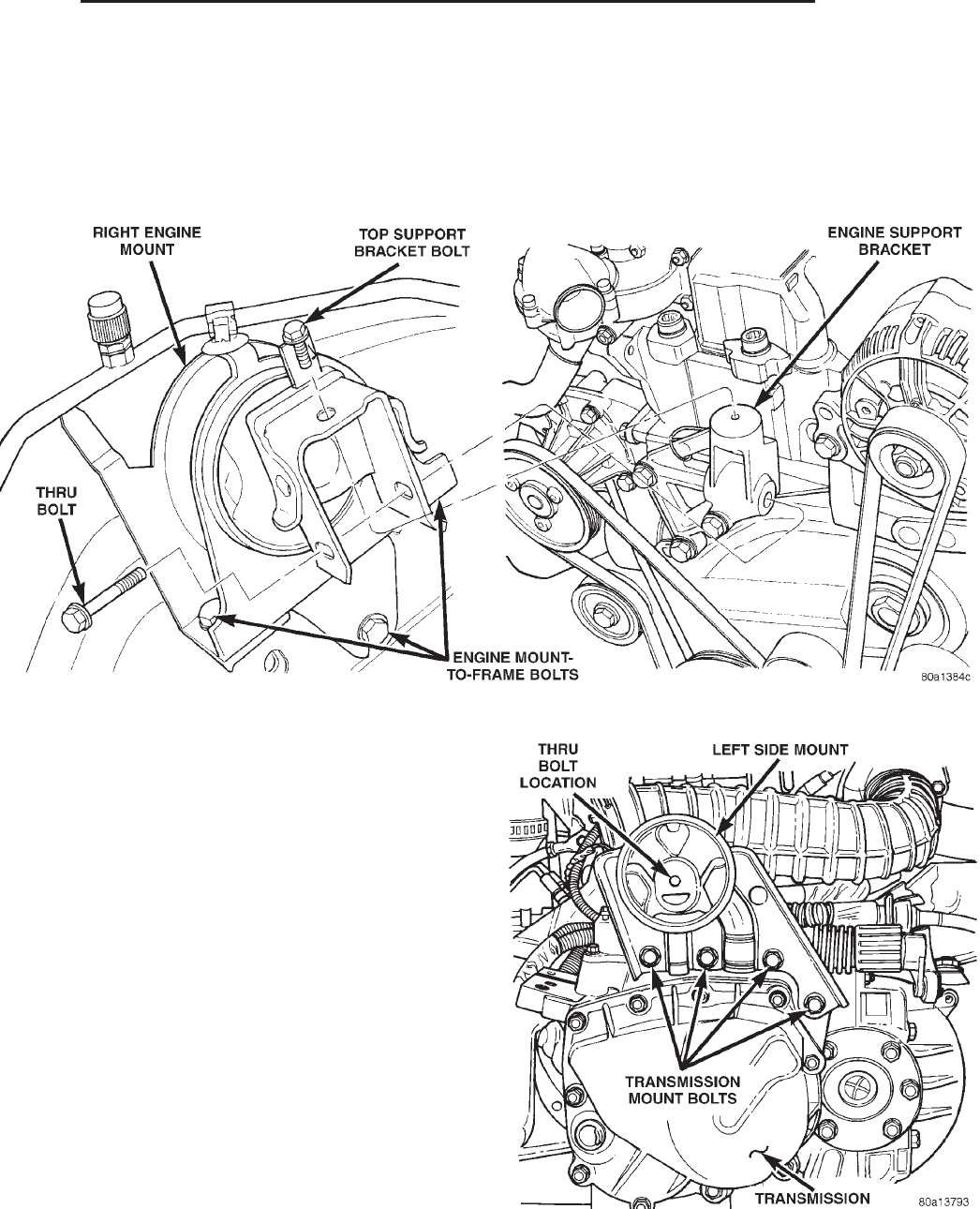 RIGHT ENGINE MOUNT

TOP SUPPORT BRACKET BOLT

ENGINE SUPPORT BRACKET

THRU BOLT

ENGINE MOUNT-TO-FRAME BOLTS

80a1384c

THRU BOLT LOCATION

LEFT SIDE MOUNT

TRANSMISSION MOUNT BOLTS

TRANSMISSION

80a13793