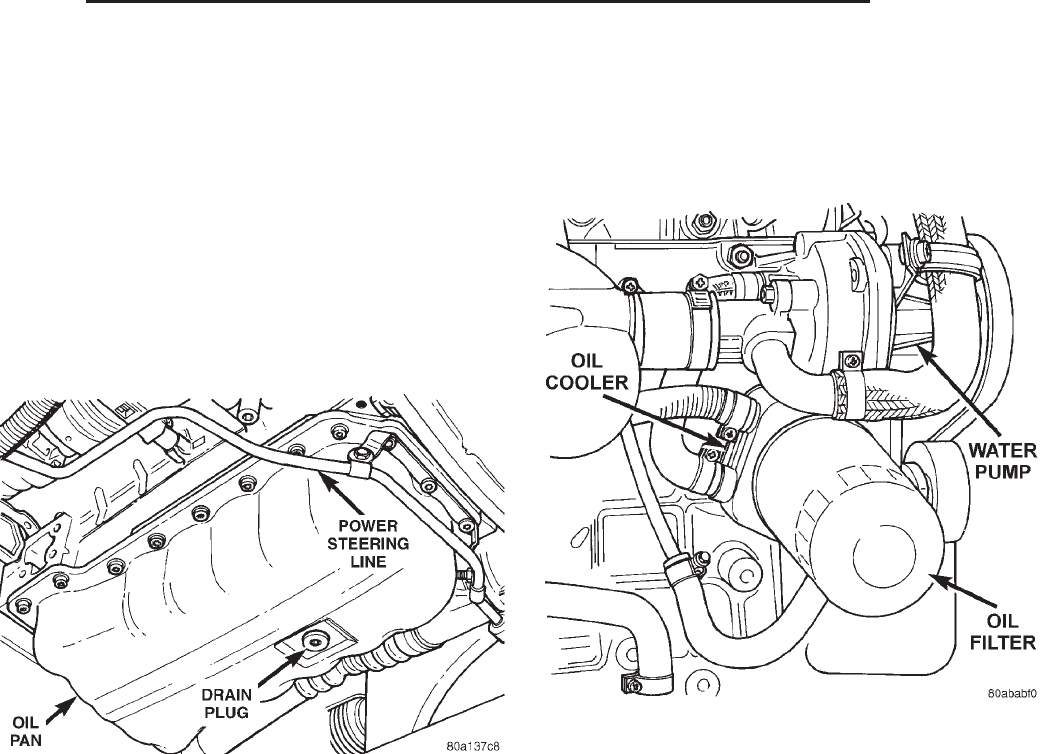 POWER STEERING LINE

DRAIN PLUG

OIL PAN

80a137c8

OIL COOLER

WATER PUMP

OIL FILTER

80ababf0