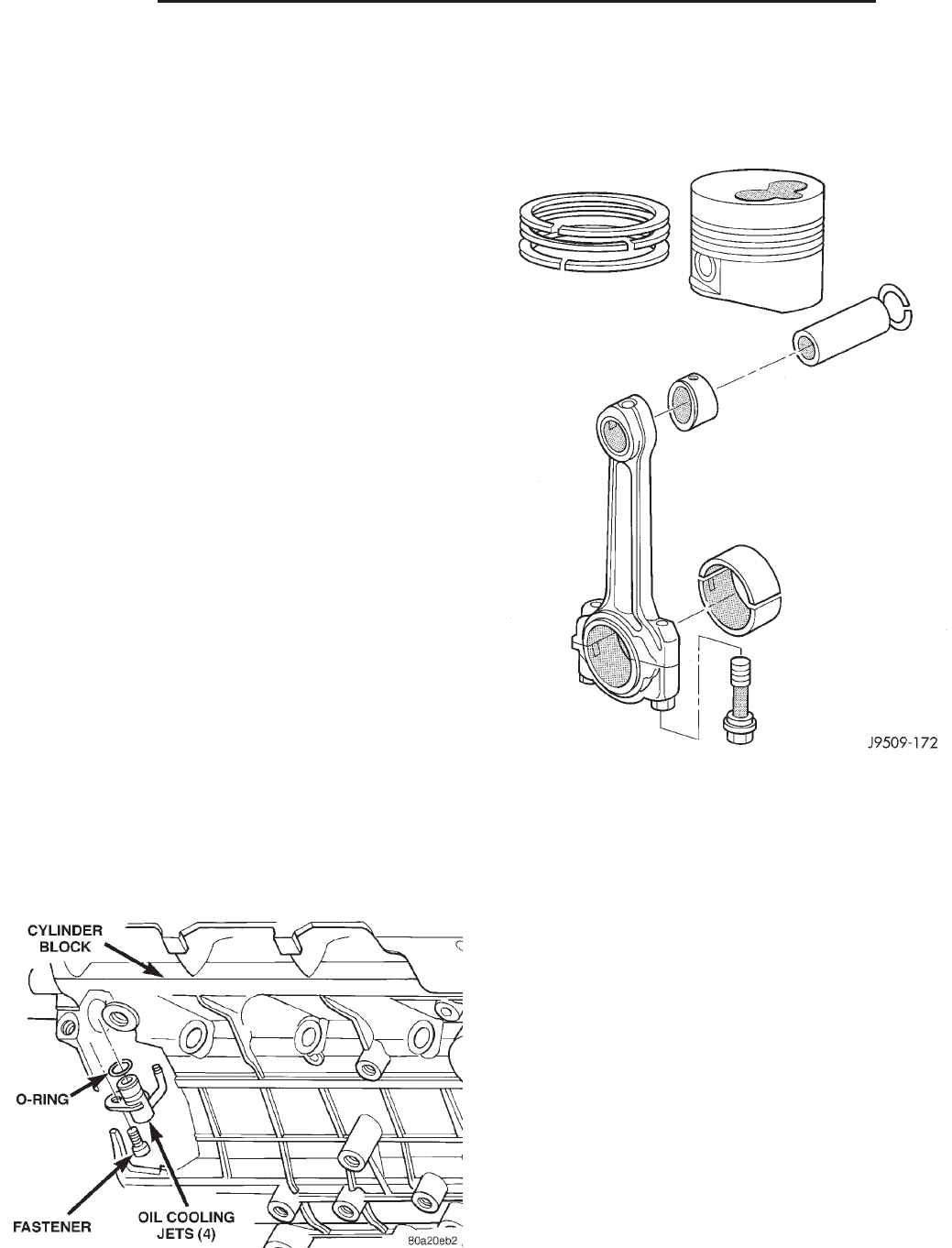 J9509-172

CYLINDER BLOCK

O-RING

FASTENER

OIL COOLING JETS (4)

80a20eb2