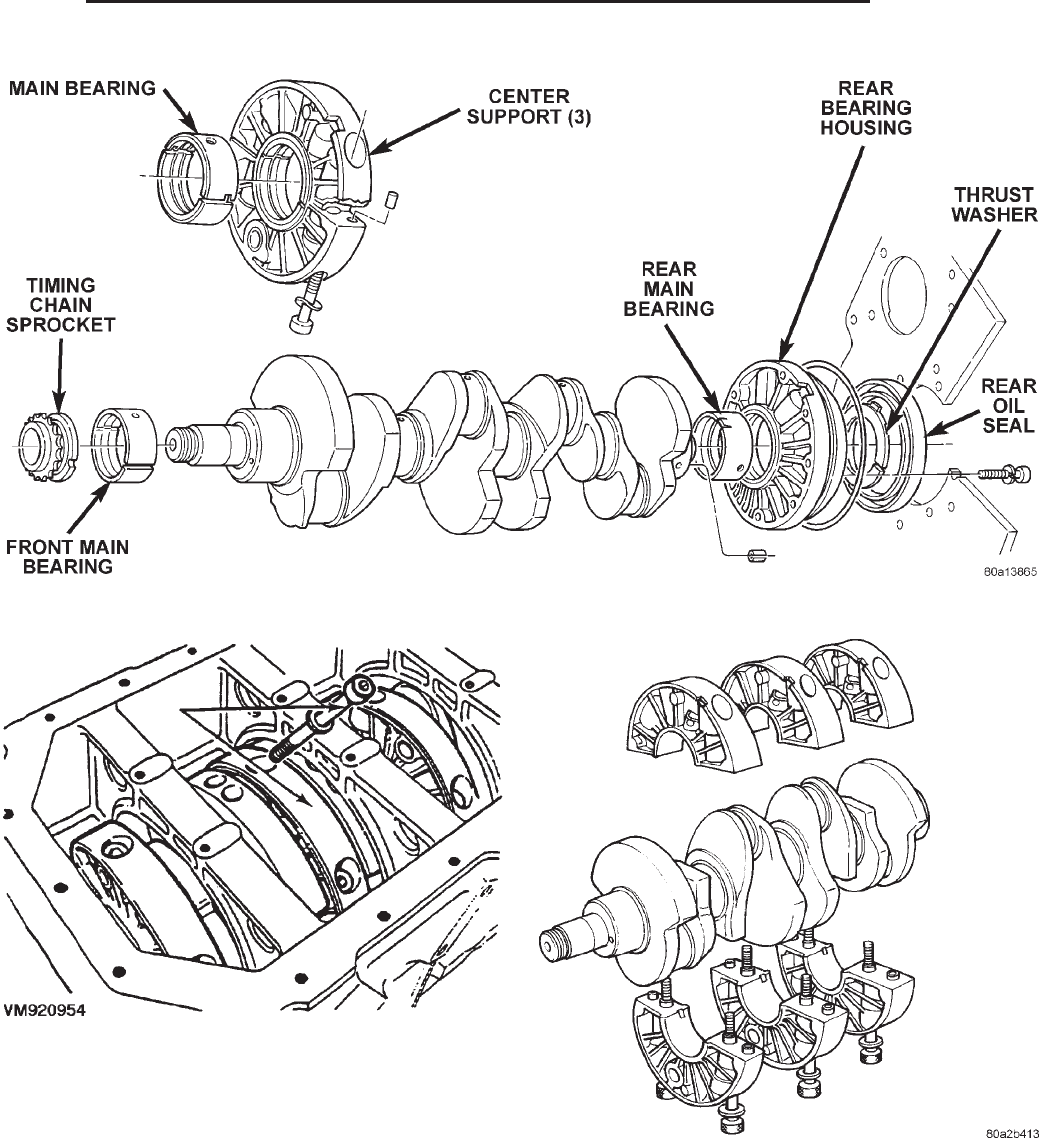 MAIN BEARING
CENTER SUPPORT (3)
REAR BEARING HOUSING
THRUST WASHER
TIMING CHAIN SPROCKET
REAR MAIN BEARING
REAR OIL SEAL
FRONT MAIN BEARING
80a13865

VM920954

80a2b413