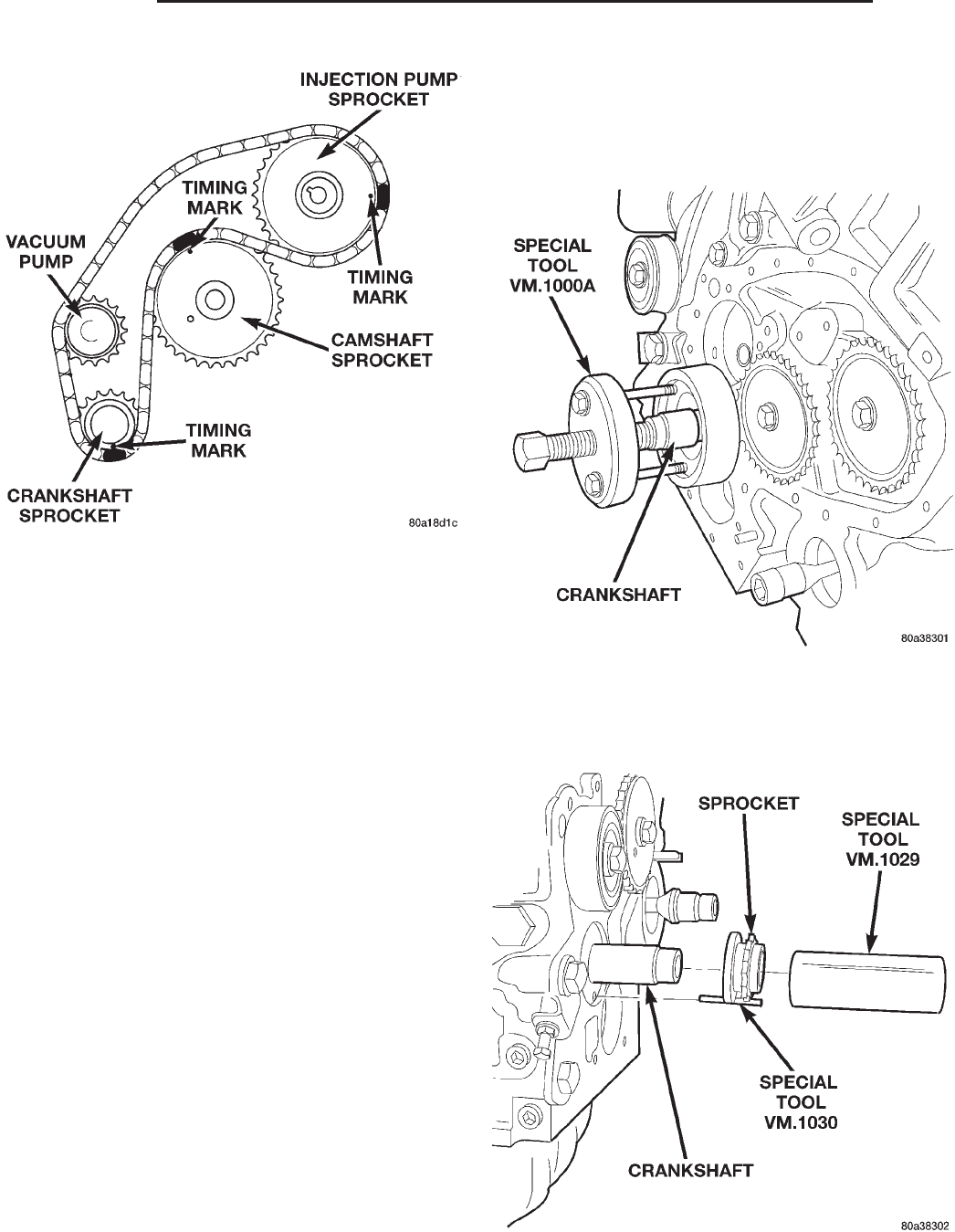 INJECTION PUMP SPROCKET

TIMING MARK

VACUUM PUMP

TIMING MARK

CAMSHAFT SPROCKET

TIMING MARK

CRANKSHAFT SPROCKET

80a18d1c

SPECIAL TOOL VM.1000A

CRANKSHAFT

80a38301

SPROCKET

SPECIAL TOOL VM.1029

SPECIAL TOOL VM.1030

CRANKSHAFT

80a38302